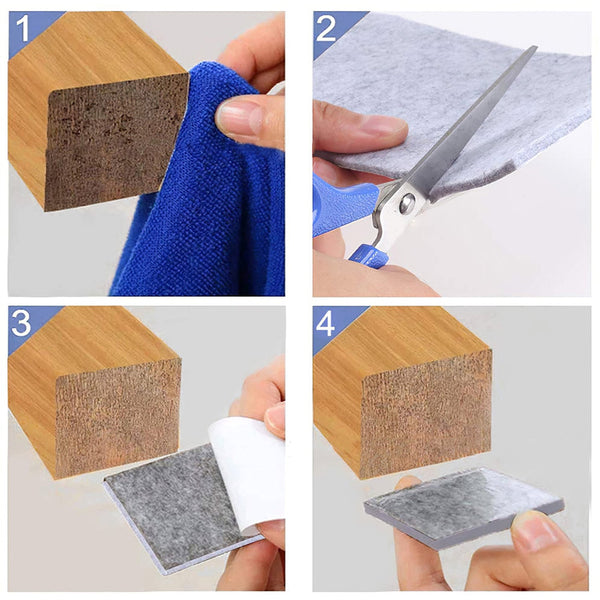 1
2
3
4