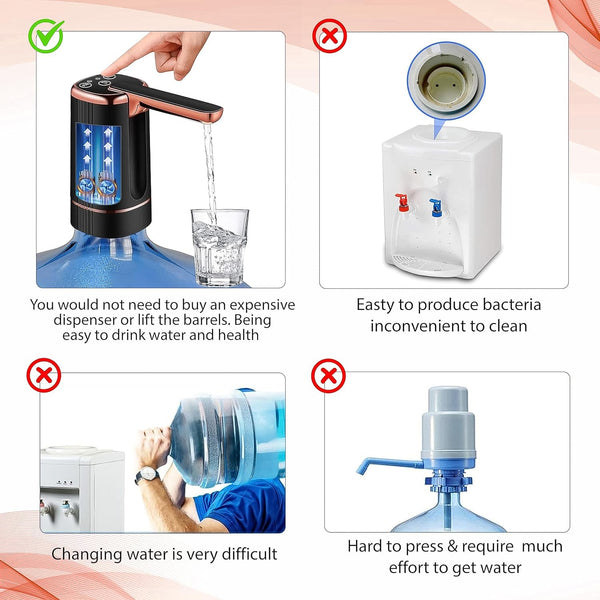 You would not need to buy an expensive dispenser or lift the barrels. Being easy to drink water and health

Easty to produce bacteria inconvenient to clean

Changing water is very difficult

Hard to press & require much effort to get water